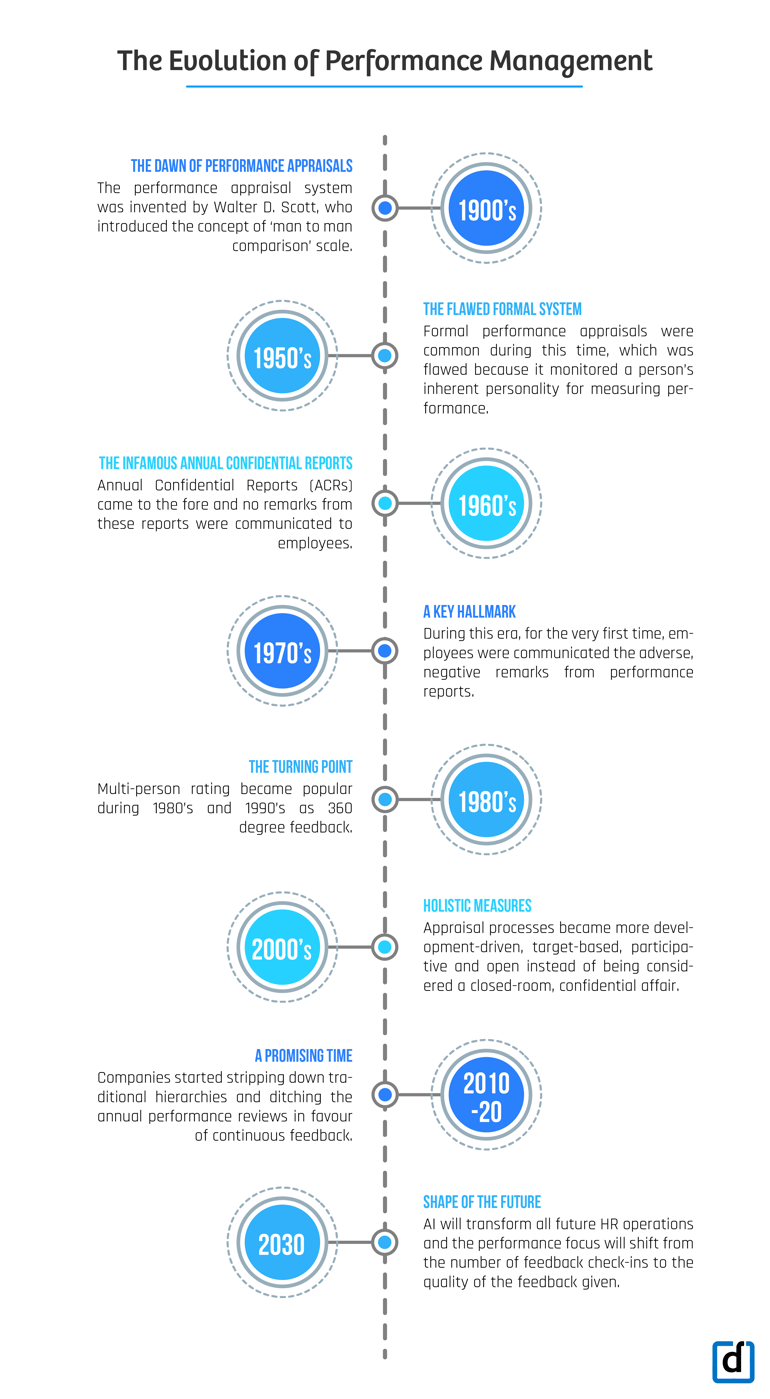 The Evolution of Performance Management

THE DAWN OF PERFORMANCE APPRAISALS
The performance appraisal system was invented by Walter D. Scott, who introduced the concept of 'man to man comparison' scale.

1900's

1950's

THE FLAWED FORMAL SYSTEM
Formal performance appraisals were common during this time, which was flawed because it monitored a person's inherent personality for measuring performance.

THE INFAMOUS ANNUAL CONFIDENTIAL REPORTS
Annual Confidential Reports (ACRs) came to the fore and no remarks from these reports were communicated to employees.

1960's

1970's

A KEY HALLMARK
During this era, for the very first time, employees were communicated the adverse, negative remarks from performance reports.

THE TURNING POINT
Multi-person rating became popular during 1980's and 1990's as 360 degree feedback.

1980's

2000's

HOLISTIC MEASURES
Appraisal processes became more development-driven, target-based, participative and open instead of being considered a closed-room, confidential affair.

A PROMISING TIME
Companies started stripping down traditional hierarchies and ditching the annual performance reviews in favour of continuous feedback.

2010 -20

2030

SHAPE OF THE FUTURE
AI will transform all future HR operations and the performance focus will shift from the number of feedback check-ins to the quality of the feedback given.

d