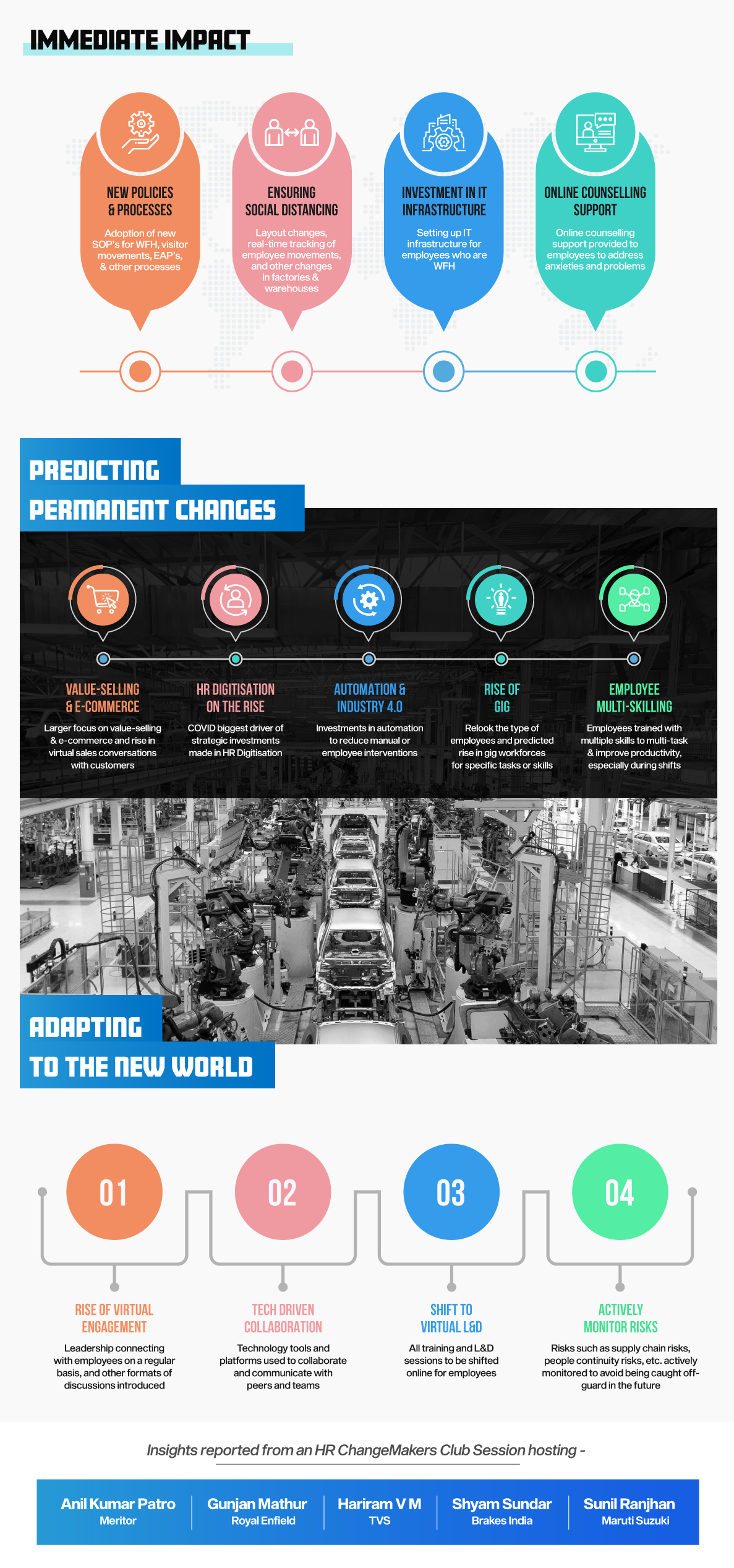 IMMEDIATE IMPACT

NEW POLICIES & PROCESSES

Adoption of new SOP's for WFH, visitor movements, EAP's, & other processes

ENSURING SOCIAL DISTANCING

Layout changes, real-time tracking of employee movements, and other changes in factories & warehouses

INVESTMENT IN IT INFRASTRUCTURE

Setting up IT infrastructure for employees who are WFH

ONLINE COUNSELLING SUPPORT

Online counselling support provided to employees to address anxieties and problems

PREDICTING PERMANENT CHANGES

VALUE-SELLING & E-COMMERCE

Larger focus on value-selling & e-commerce and rise in virtual sales conversations with customers

HR DIGITISATION ON THE RISE

COVID biggest driver of strategic investments made in HR Digitisation

AUTOMATION & INDUSTRY 4.0

Investments in automation to reduce manual or employee interventions

RISE OF GIG

Relook the type of employees and predicted rise in gig workforces for specific tasks or skills

EMPLOYEE MULTI-SKILLING

Employees trained with multiple skills to multi-task & improve productivity, especially during shifts

ADAPTING TO THE NEW WORLD

01

RISE OF VIRTUAL ENGAGEMENT

Leadership connecting with employees on a regular basis, and other formats of discussions introduced

02

TECH DRIVEN COLLABORATION

Technology tools and platforms used to collaborate and communicate with peers and teams

03

SHIFT TO VIRTUAL L&D

All training and L&D sessions to be shifted online for employees

04

ACTIVELY MONITOR RISKS

Risks such as supply chain risks, people continuity risks, etc. actively monitored to avoid being caught off-guard in the future

Insights reported from an HR ChangeMakers Club Session hosting -

Anil Kumar Patro
Meritor

Gunjan Mathur
Royal Enfield

Hariram V M
TVS

Shyam Sundar
Brakes India

Sunil Ranjhan
Maruti Suzuki