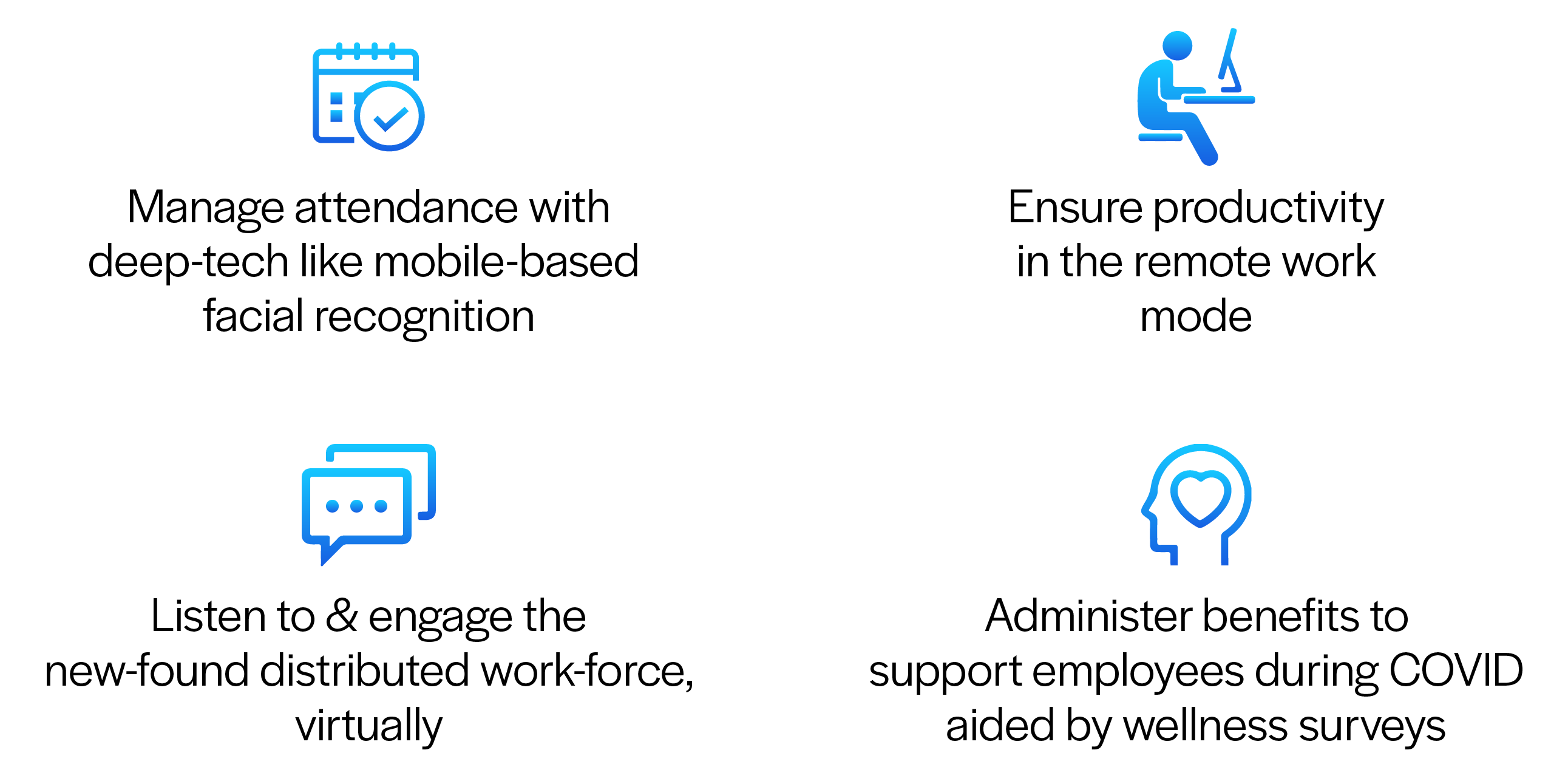 Manage attendance with deep-tech like mobile-based facial recognition

Ensure productivity in the remote work mode

Listen to & engage the new-found distributed work-force, virtually

Administer benefits to support employees during COVID aided by wellness surveys