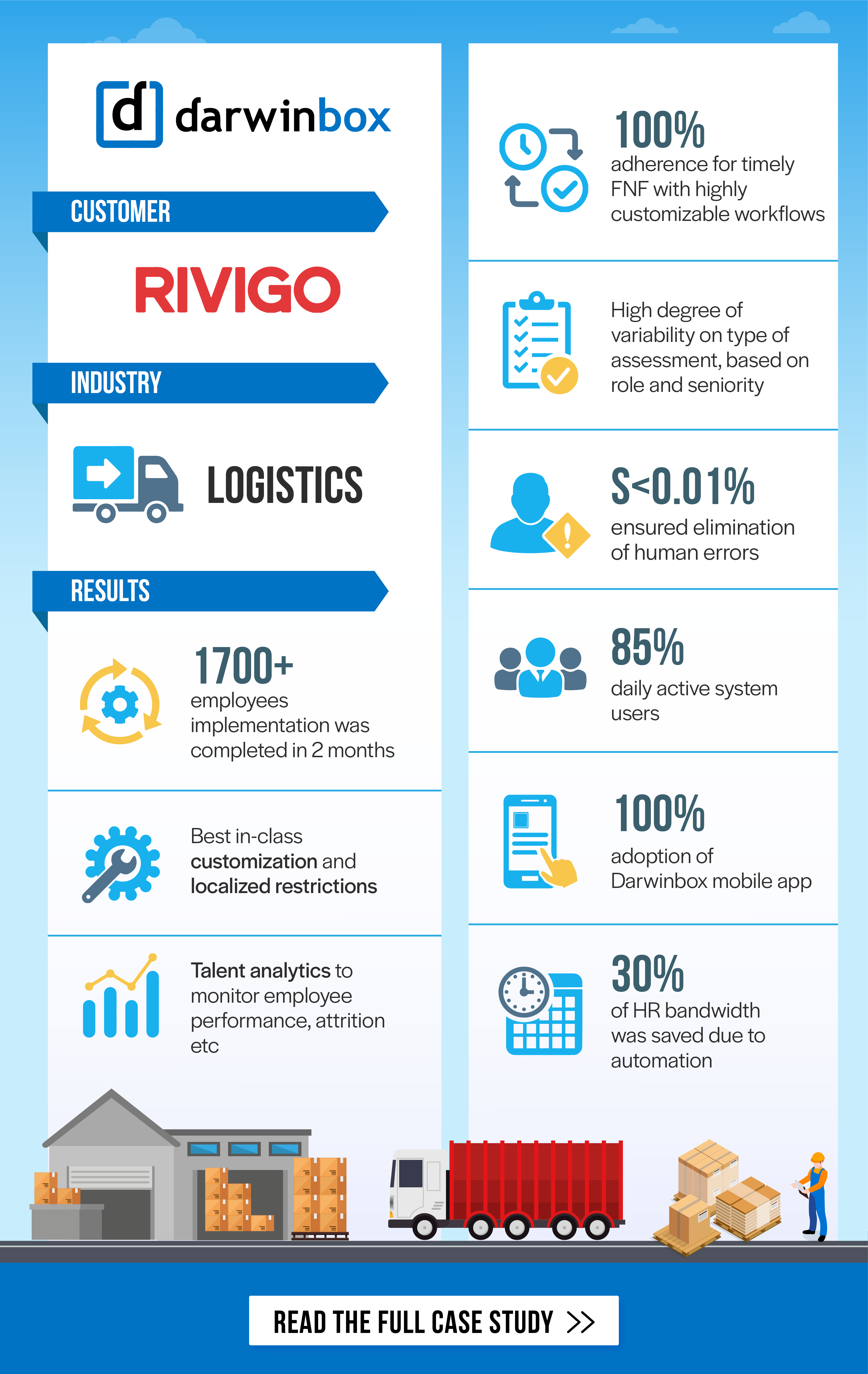 d darwinbox

CUSTOMER

RIVIGO

INDUSTRY

LOGISTICS

RESULTS

1700+
employees implementation was completed in 2 months

Best in-class customization and localized restrictions

Talent analytics to monitor employee performance, attrition etc

100%
adherence for timely FNF with highly customizable workflows

High degree of variability on type of assessment, based on role and seniority

S<0.01%
ensured elimination of human errors

85%
daily active system users

100%
adoption of Darwinbox mobile app

30%
of HR bandwidth was saved due to automation

READ THE FULL CASE STUDY >>